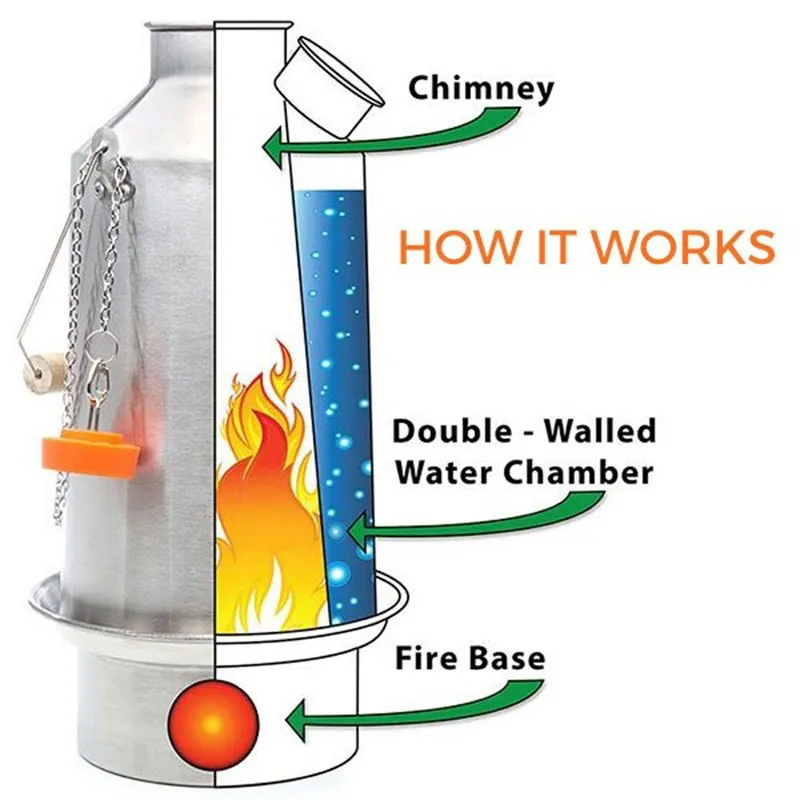 Chimney

HOW IT WORKS

Double - Walled Water Chamber

Fire Base