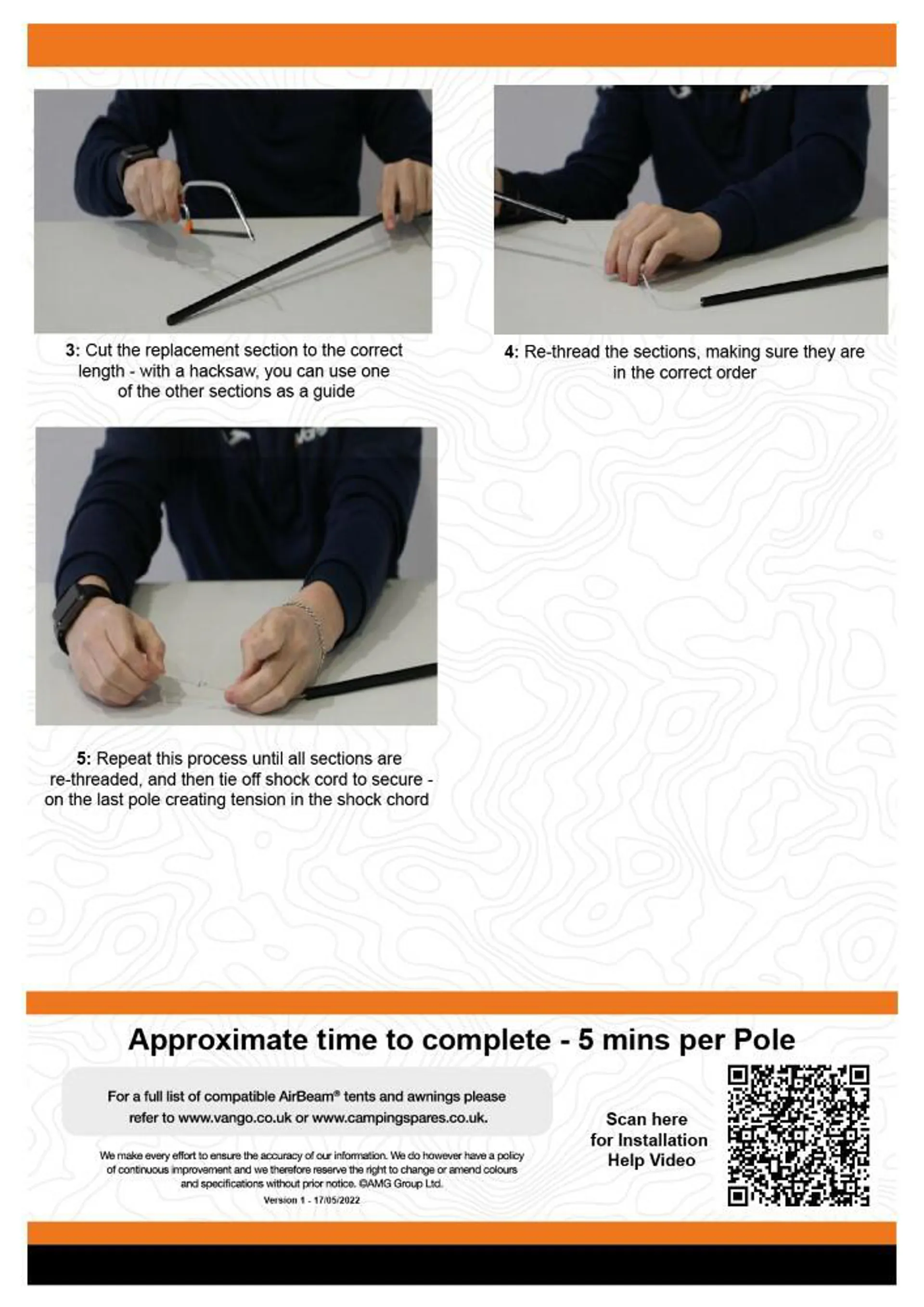 3: Cut the replacement section to the correct length - with a hacksaw, you can use one of the other sections as a guide

4: Re-thread the sections, making sure they are in the correct order

5: Repeat this process until all sections are re-threaded, and then tie off shock cord to secure - on the last pole creating tension in the shock chord

Approximate time to complete - 5 mins per Pole

For a full list of compatible AirBeam® tents and awnings please refer to www.vango.co.uk or www.campingspares.co.uk.

We make every effort to ensure the accuracy of our information. We do however have a policy of continuous improvement and we therefore reserve the right to change or amend colours and specifications without prior notice. ©AMG Group Ltd.

Version 1 - 17/05/2022

Scan here for Installation Help Video