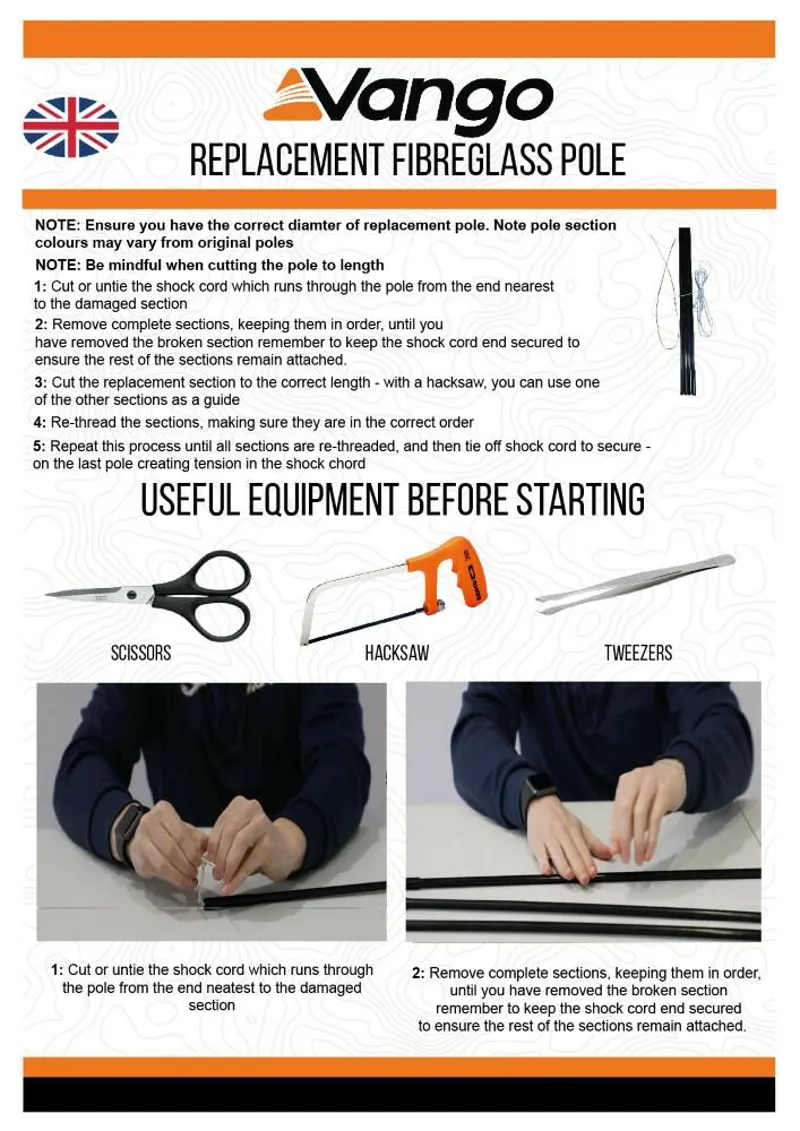 Vango

REPLACEMENT FIBREGLASS POLE

NOTE: Ensure you have the correct diamter of replacement pole. Note pole section colours may vary from original poles

NOTE: Be mindful when cutting the pole to length

1: Cut or untie the shock cord which runs through the pole from the end nearest to the damaged section

2: Remove complete sections, keeping them in order, until you have removed the broken section remember to keep the shock cord end secured to ensure the rest of the sections remain attached.

3: Cut the replacement section to the correct length - with a hacksaw, you can use one of the other sections as a guide

4: Re-thread the sections, making sure they are in the correct order

5: Repeat this process until all sections are re-threaded, and then tie off shock cord to secure - on the last pole creating tension in the shock chord

USEFUL EQUIPMENT BEFORE STARTING

SCISSORS

HACKSAW

TWEEZERS

1: Cut or untie the shock cord which runs through the pole from the end neatest to the damaged section

2: Remove complete sections, keeping them in order, until you have removed the broken section remember to keep the shock cord end secured to ensure the rest of the sections remain attached.