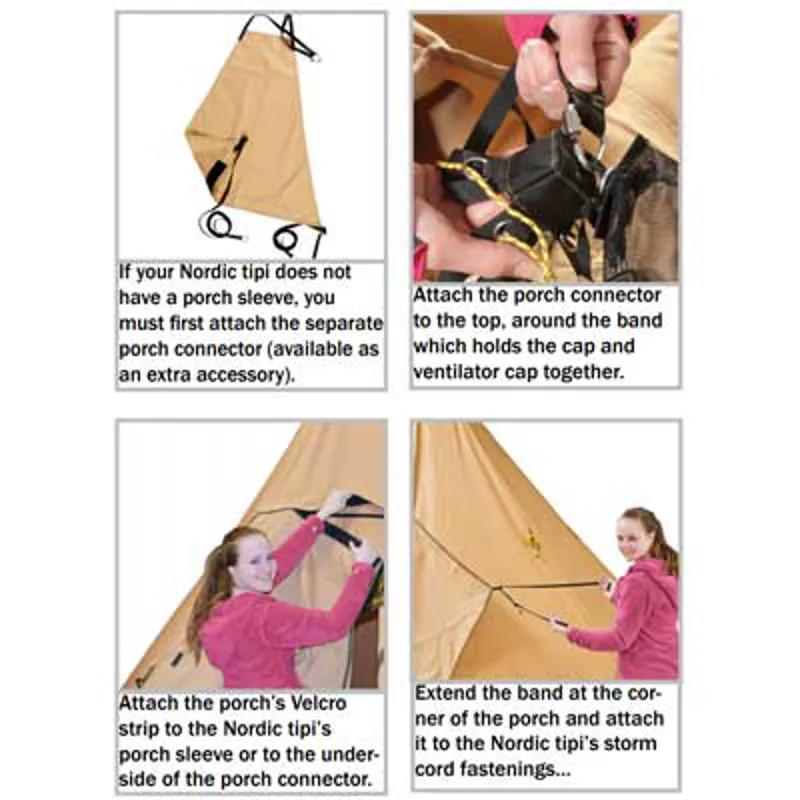 If your Nordic tipi does not have a porch sleeve, you must first attach the separate porch connector (available as an extra accessory).

Attach the porch connector to the top, around the band which holds the cap and ventilator cap together.

Attach the porch's Velcro strip to the Nordic tipi's porch sleeve or to the underside of the porch connector.

Extend the band at the corner of the porch and attach it to the Nordic tipi's storm cord fastenings...