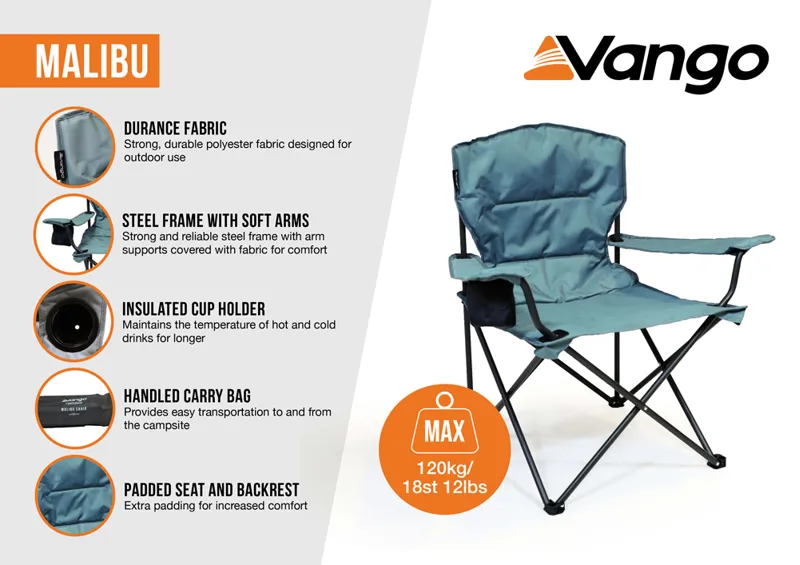 MALIBU

DURANCE FABRIC
Strong, durable polyester fabric designed for outdoor use

STEEL FRAME WITH SOFT ARMS
Strong and reliable steel frame with arm supports covered with fabric for comfort

INSULATED CUP HOLDER
Maintains the temperature of hot and cold drinks for longer

HANDLED CARRY BAG
Provides easy transportation to and from the campsite

PADDED SEAT AND BACKREST
Extra padding for increased comfort

Vango

MAX
120kg/
18st 12lbs