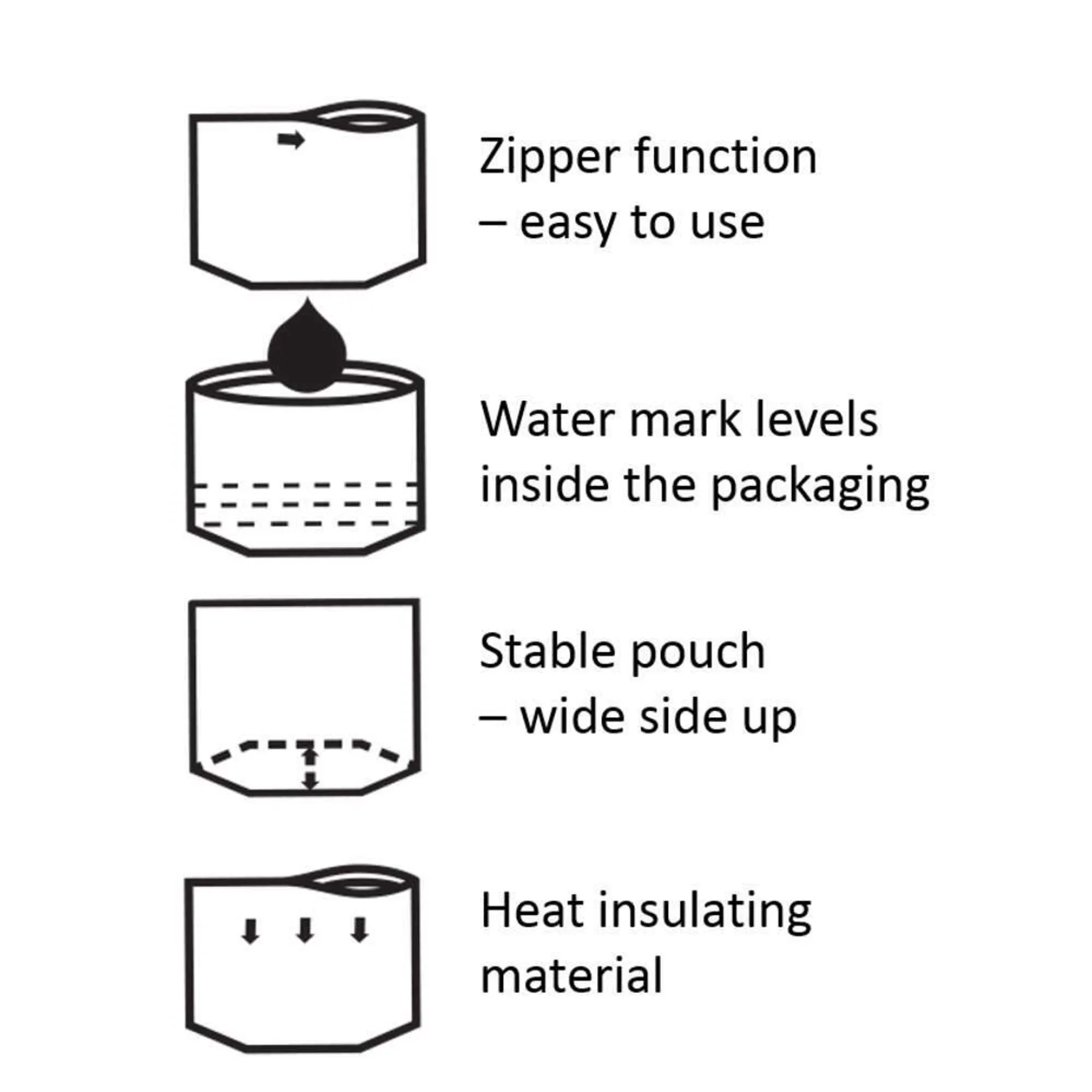 Zipper function
– easy to use

Water mark levels
inside the packaging

Stable pouch
– wide side up

Heat insulating
material