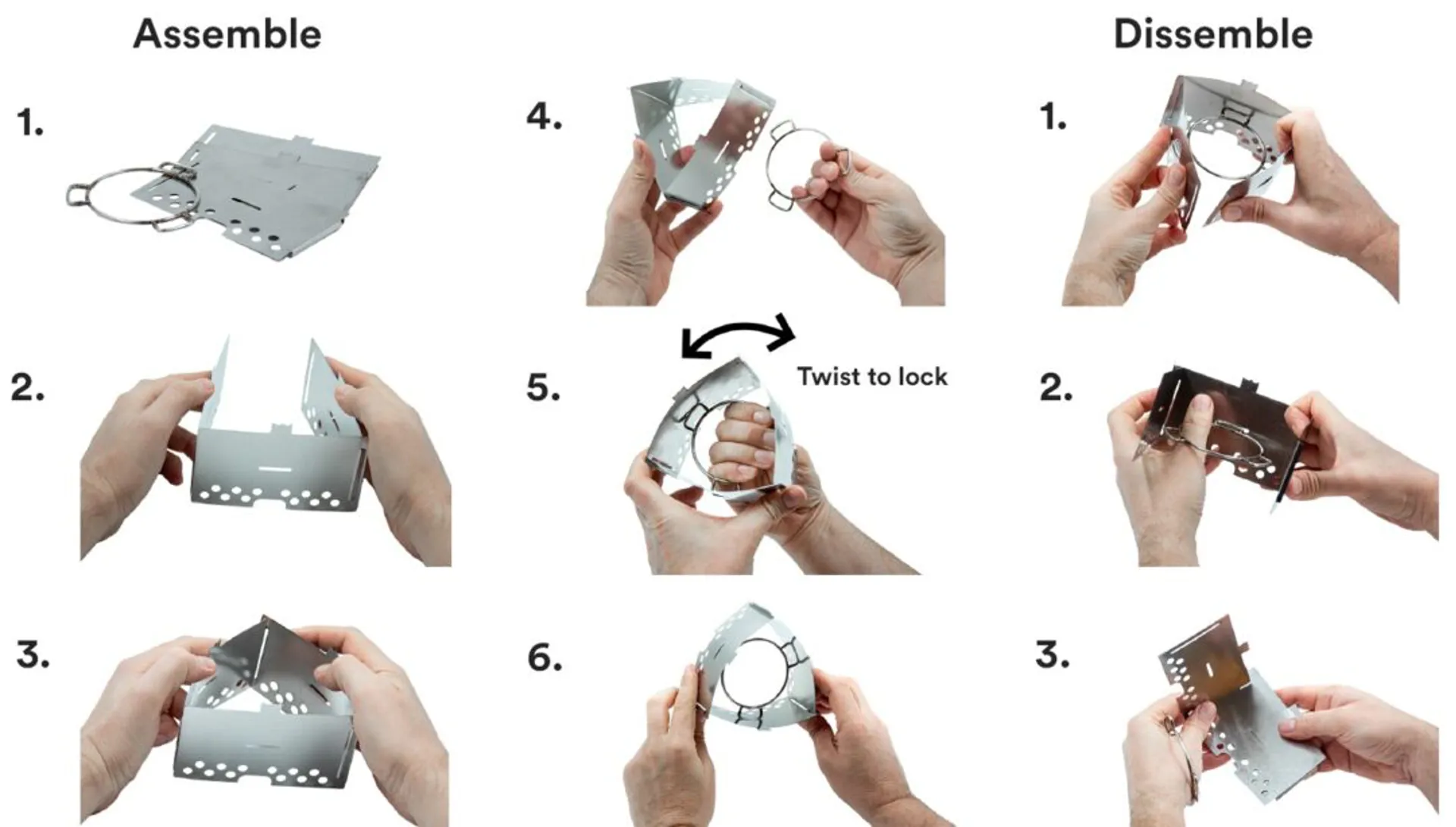 Assemble

1.

2.

3.

4.

5.

Twist to lock

6.

Dissemble

1.

2.

3.